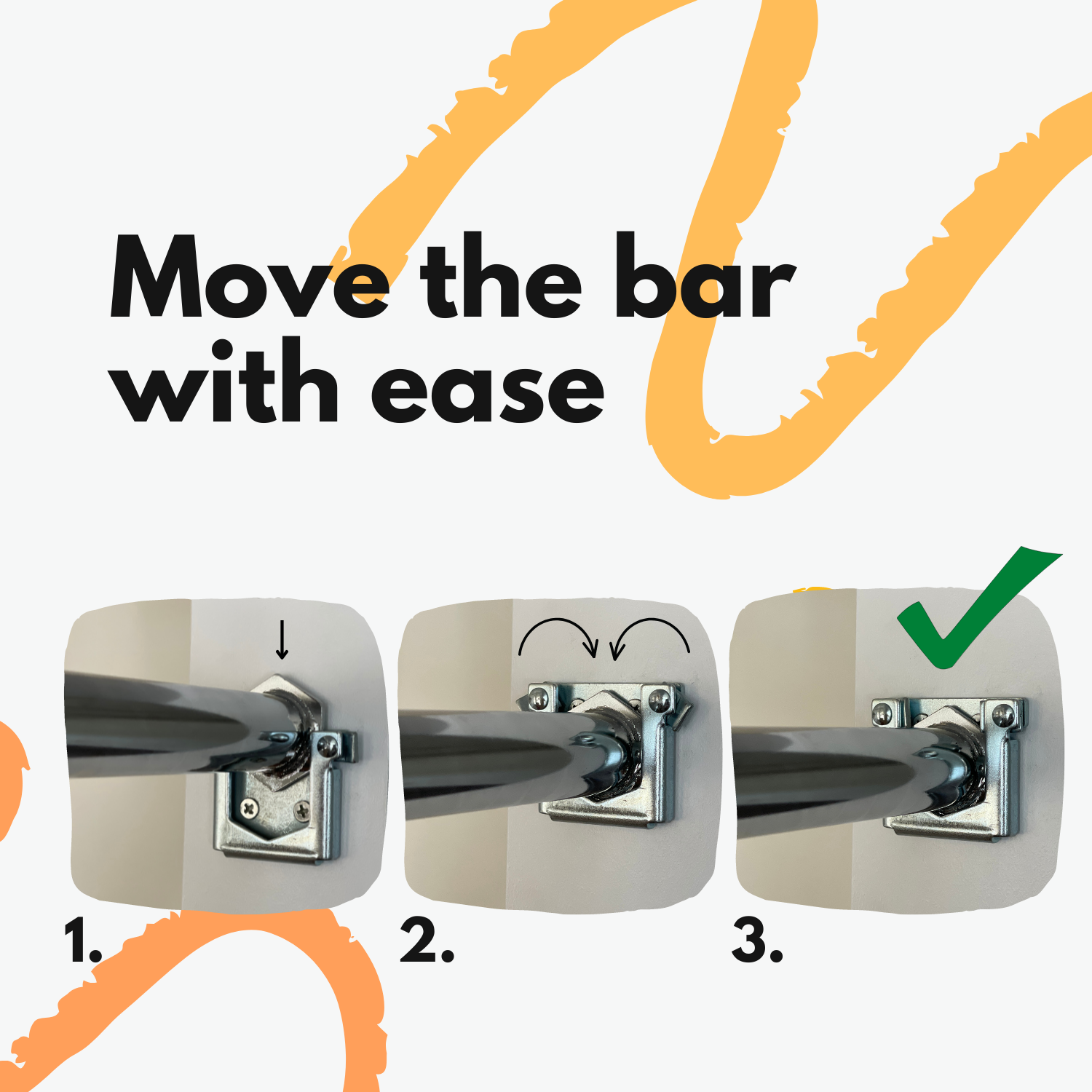 Move the bar with ease

1.

2.

3.